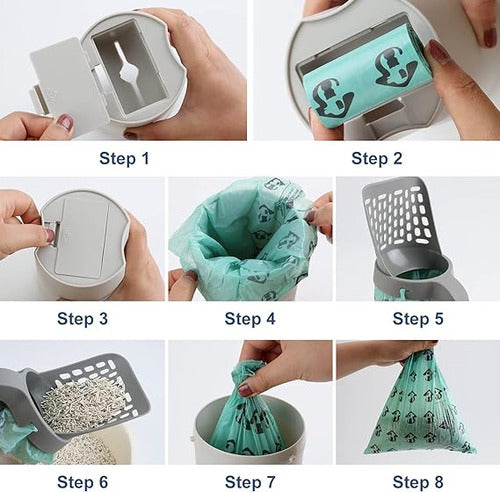 Step 1

Step 2

Step 3

Step 4

Step 5

Step 6

Step 7

Step 8